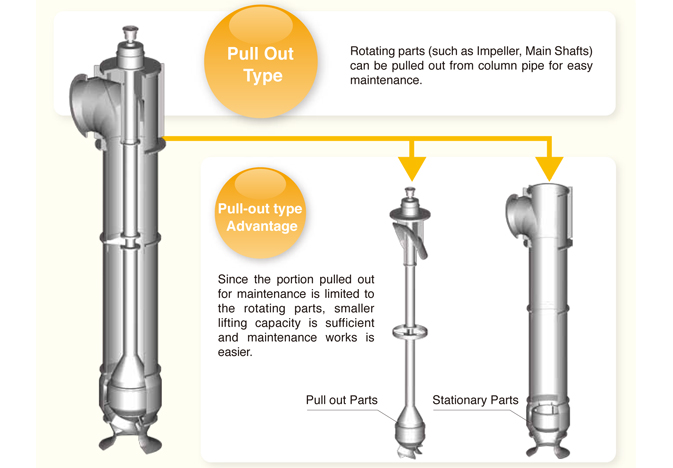 Pull Out Type

Rotating parts (such as Impeller, Main Shafts) can be pulled out from column pipe for easy maintenance.

Pull-out type Advantage

Since the portion pulled out for maintenance is limited to the rotating parts, smaller lifting capacity is sufficient and maintenance works is easier.

Pull out Parts

Stationary Parts